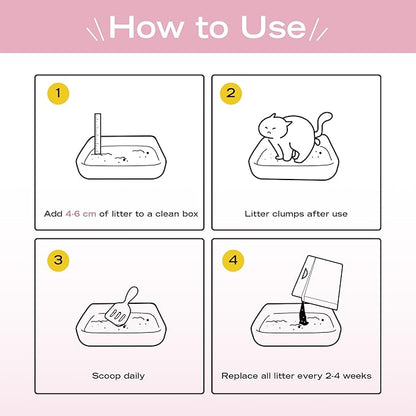 How to Use

1

Add 4-6 cm of litter to a clean box

2

Litter clumps after use

3

Scoop daily

4

Replace all litter every 2-4 weeks