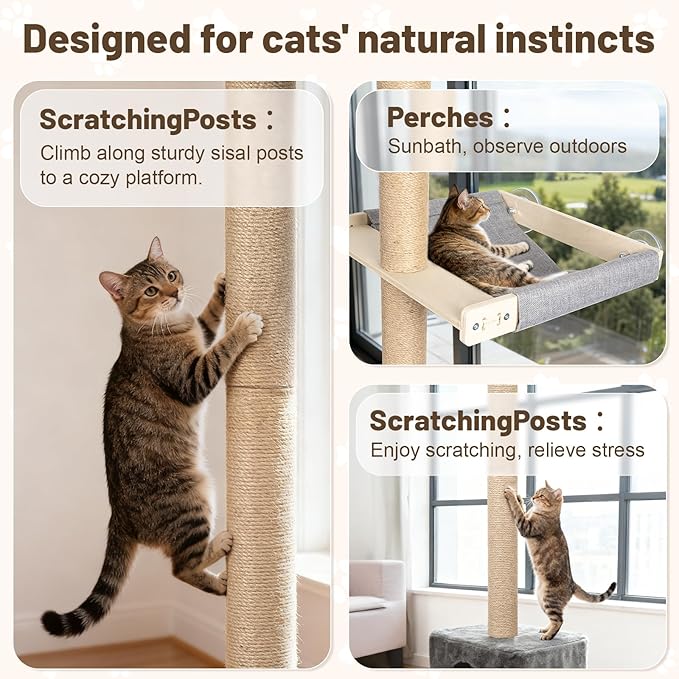 Designed for cats' natural instincts

ScratchingPosts：
Climb along sturdy sisal posts to a cozy platform.

Perches：
Sunbath, observe outdoors

ScratchingPosts：
Enjoy scratching, relieve stress