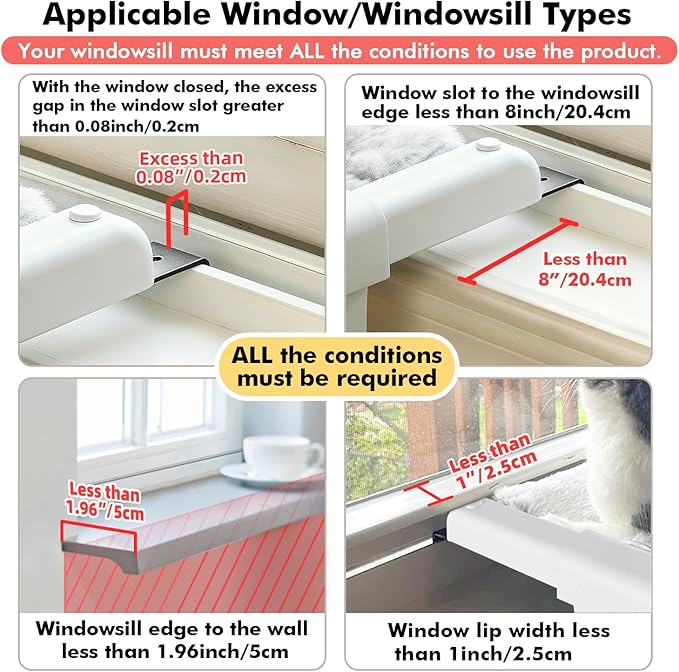 Applicable Window/Windowsill Types

Your windowsill must meet ALL the conditions to use the product.

With the window closed, the excess gap in the window slot greater than 0.08inch/0.2cm

Excess than 0.08"/0.2cm

Window slot to the windowsill edge less than 8inch/20.4cm

Less than 8"/20.4cm

ALL the conditions must be required

Less than 1.96"/5cm

Windowsill edge to the wall less than 1.96inch/5cm

Less than 1"/2.5cm

Window lip width less than 1inch/2.5cm