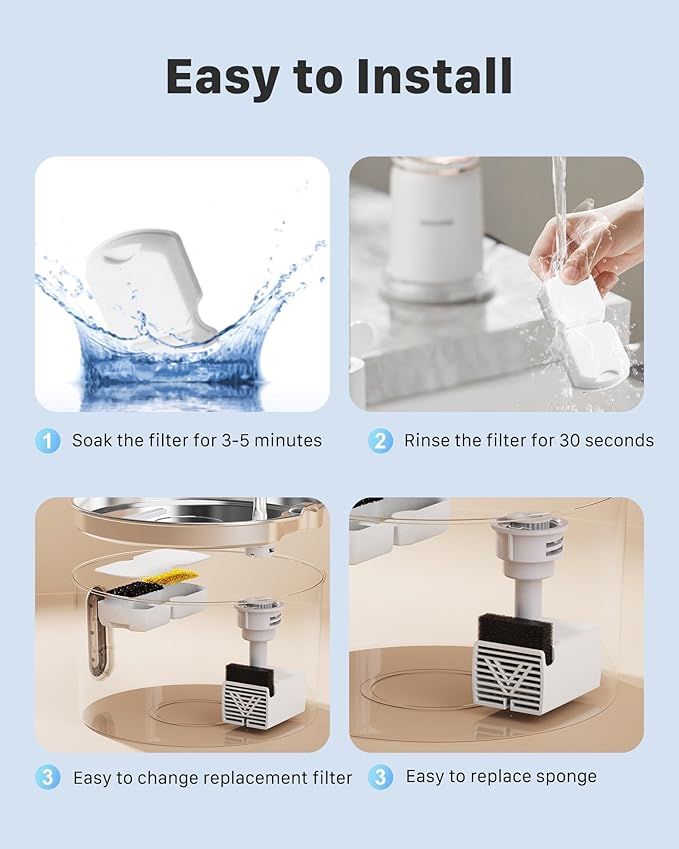 Easy to Install

1 Soak the filter for 3-5 minutes

2 Rinse the filter for 30 seconds

3 Easy to change replacement filter

3 Easy to replace sponge