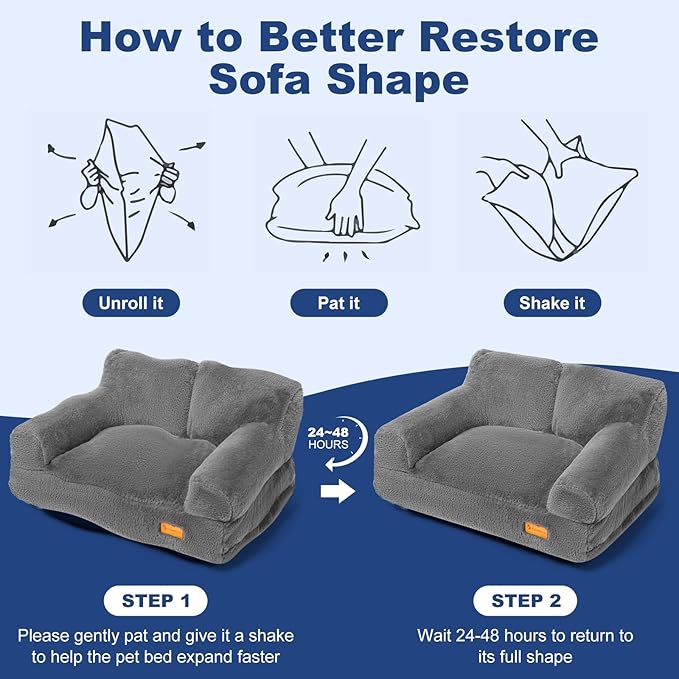 How to Better Restore Sofa Shape

Unroll it

Pat it

Shake it

24~48 HOURS

STEP 1

Please gently pat and give it a shake to help the pet bed expand faster

STEP 2

Wait 24-48 hours to return to its full shape