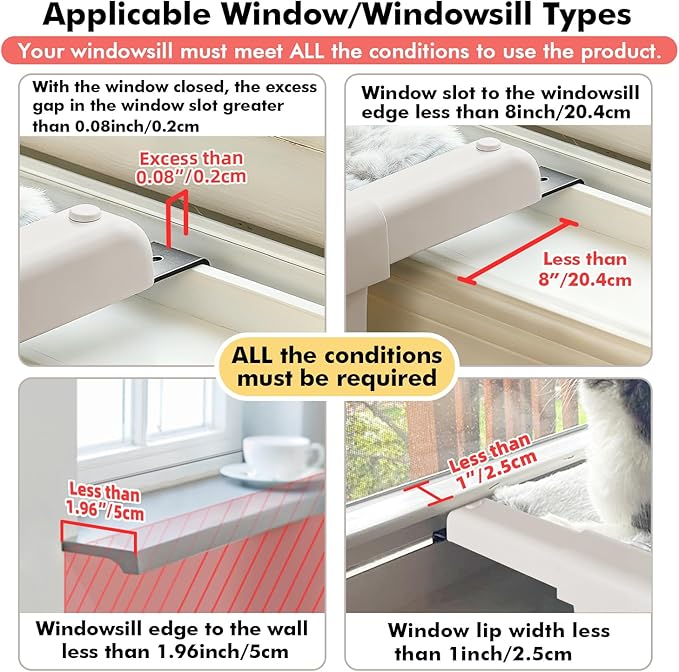 Applicable Window/Windowsill Types

Your windowsill must meet ALL the conditions to use the product.

With the window closed, the excess gap in the window slot greater than 0.08inch/0.2cm

Excess than 0.08"/0.2cm

Window slot to the windowsill edge less than 8inch/20.4cm

Less than 8"/20.4cm

ALL the conditions must be required

Less than 1.96"/5cm

Windowsill edge to the wall less than 1.96inch/5cm

Less than 1"/2.5cm

Window lip width less than 1inch/2.5cm