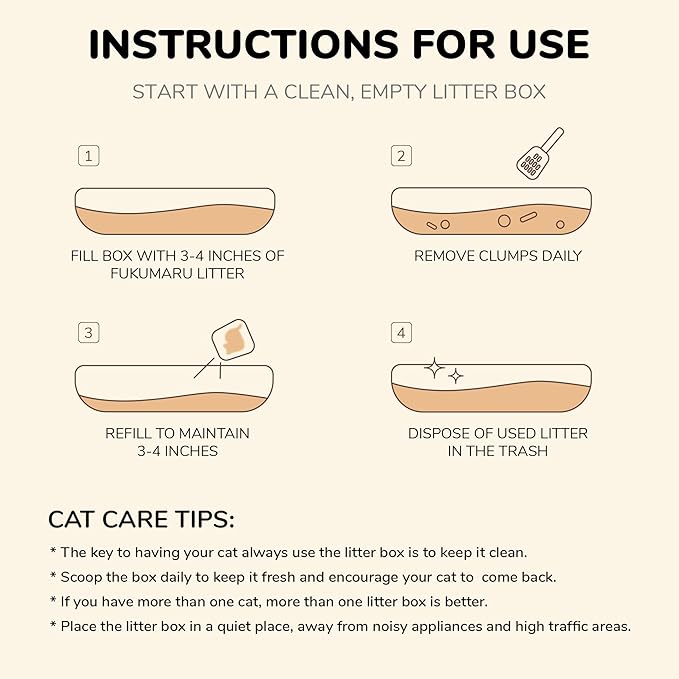 INSTRUCTIONS FOR USE

START WITH A CLEAN, EMPTY LITTER BOX

1

FILL BOX WITH 3-4 INCHES OF FUKUMARU LITTER

2

REMOVE CLUMPS DAILY

3

REFILL TO MAINTAIN 3-4 INCHES

4

DISPOSE OF USED LITTER IN THE TRASH

CAT CARE TIPS:

* The key to having your cat always use the litter box is to keep it clean.

* Scoop the box daily to keep it fresh and encourage your cat to come back.

* If you have more than one cat, more than one litter box is better.

* Place the litter box in a quiet place, away from noisy appliances and high traffic areas.