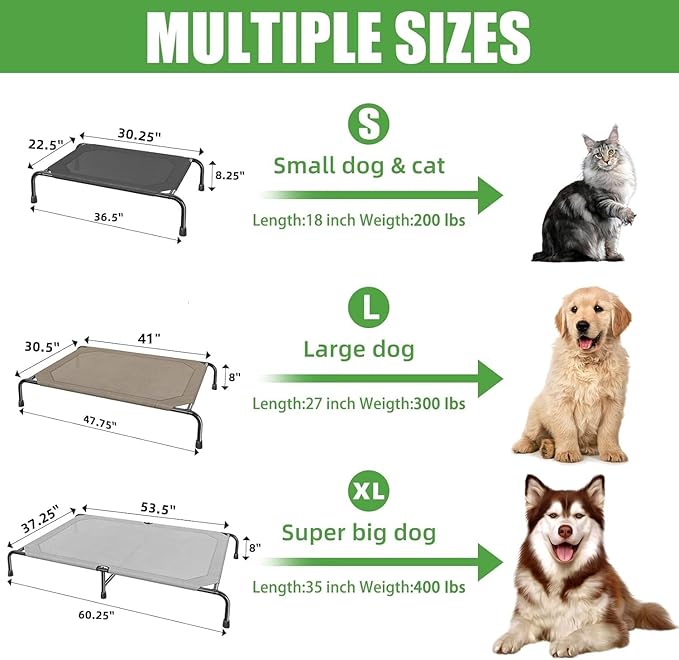 MULTIPLE SIZES

22.5"
30.25"
8.25"
36.5"

S
Small dog & cat
Length:18 inch Weigth:200 lbs

30.5"
41"
8"
47.75"

L
Large dog
Length:27 inch Weigth:300 lbs

37.25"
53.5"
8"
60.25"

XL
Super big dog
Length:35 inch Weigth:400 lbs